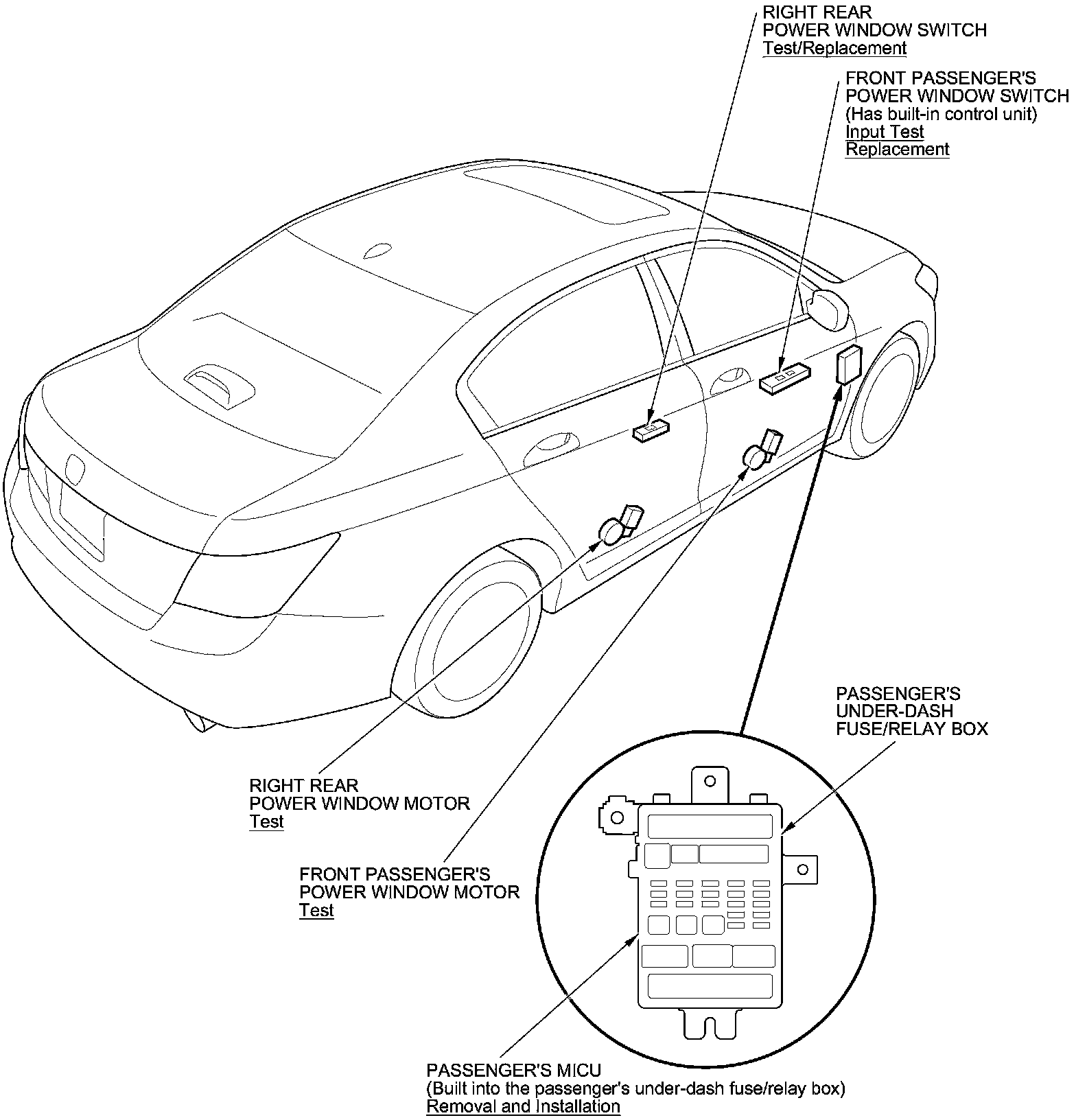 RIGHT REAR
POWER WINDOW SWITCH
Test/Replacement

FRONT PASSENGER'S
POWER WINDOW SWITCH
(Has built-in control unit)
Input Test
Replacement

PASSENGER'S
UNDER-DASH
FUSE/RELAY BOX

RIGHT REAR
POWER WINDOW MOTOR
Test

FRONT PASSENGER'S
POWER WINDOW MOTOR
Test

PASSENGER'S MICU
(Built into the passenger's under-dash fuse/relay box)
Removal and Installation