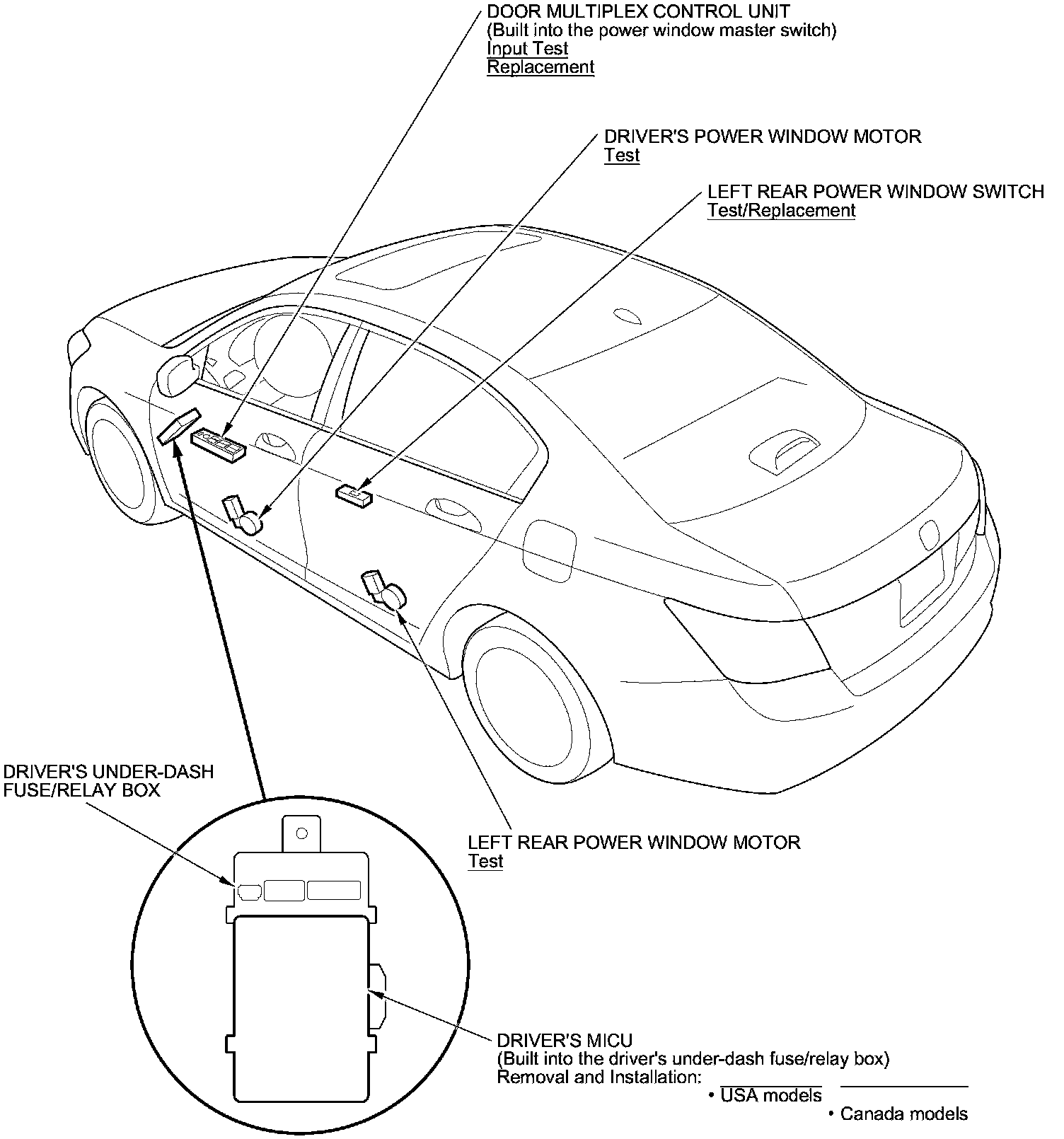 DOOR MULTIPLEX CONTROL UNIT
(Built into the power window master switch)
Input Test
Replacement

DRIVER'S POWER WINDOW MOTOR
Test

LEFT REAR POWER WINDOW SWITCH
Test/Replacement

DRIVER'S UNDER-DASH
FUSE/RELAY BOX

LEFT REAR POWER WINDOW MOTOR
Test

DRIVER'S MICU
(Built into the driver's under-dash fuse/relay box)
Removal and Installation:
• USA models
• Canada models