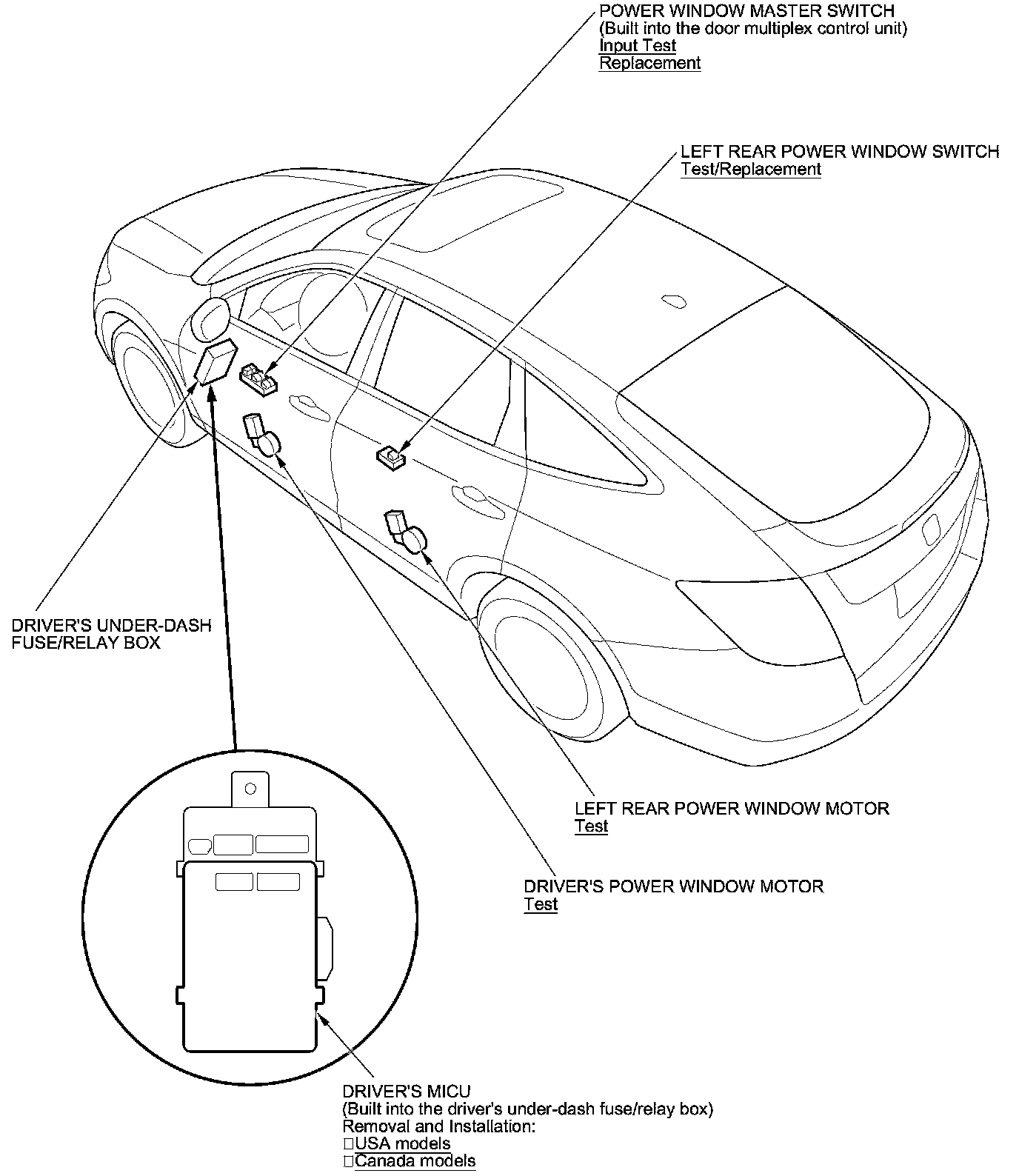 POWER WINDOW MASTER SWITCH
(Built into the door multiplex control unit)
Input Test
Replacement

LEFT REAR POWER WINDOW SWITCH
Test/Replacement

DRIVER'S UNDER-DASH
FUSE/RELAY BOX

LEFT REAR POWER WINDOW MOTOR
Test

DRIVER'S POWER WINDOW MOTOR
Test

DRIVER'S MICU
(Built into the driver's under-dash fuse/relay box)
Removal and Installation:
□USA models
□Canada models