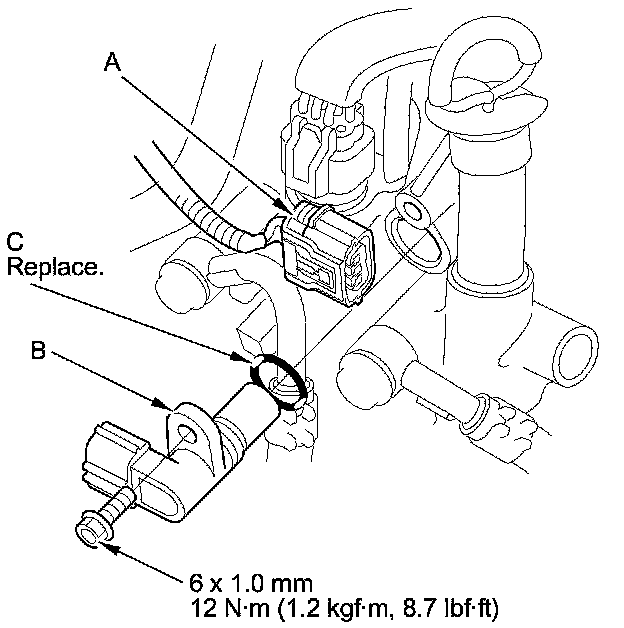 A

C
Replace.

B

6 x 1.0 mm
12 N·m (1.2 kgf·m, 8.7 lbf·ft)