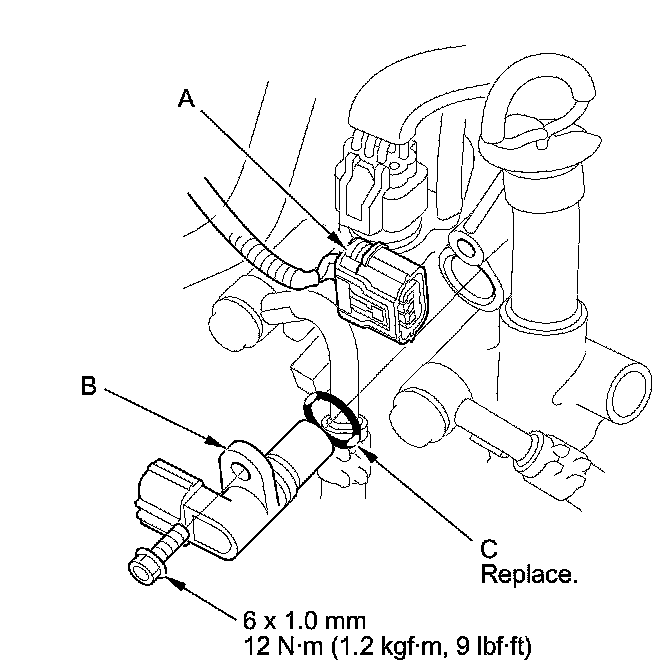 A

B

C
Replace.

6 x 1.0 mm
12 N·m (1.2 kgf·m, 9 lbf·ft)