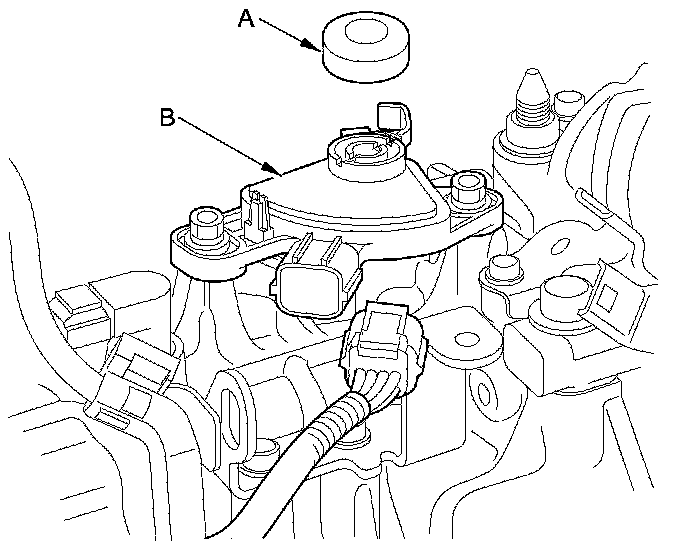 A
B