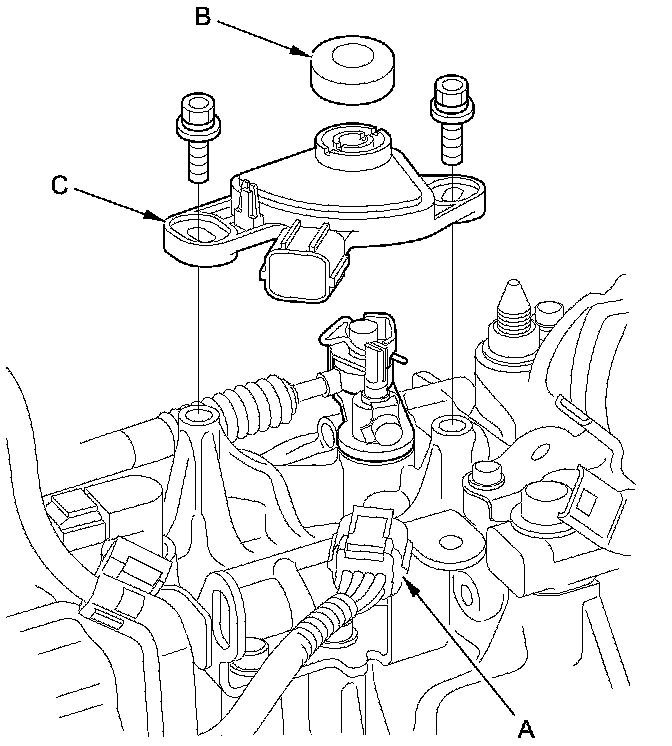 B

C

A