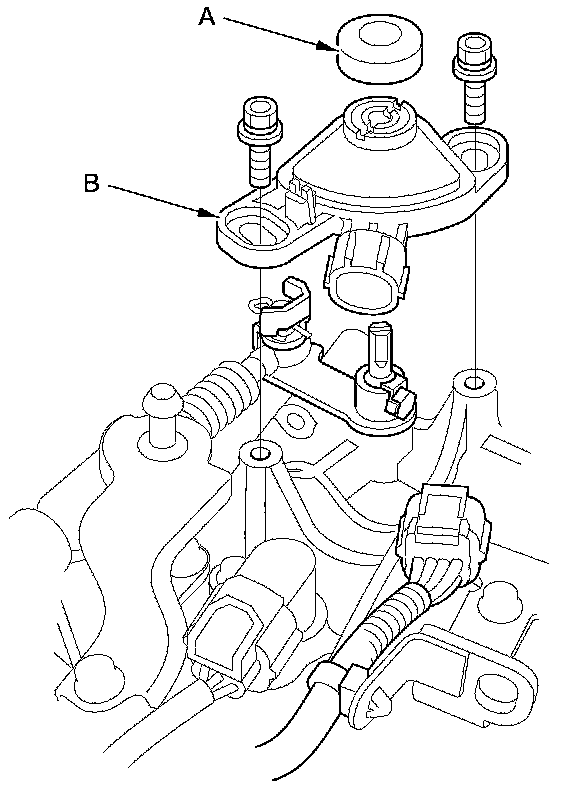 A

B