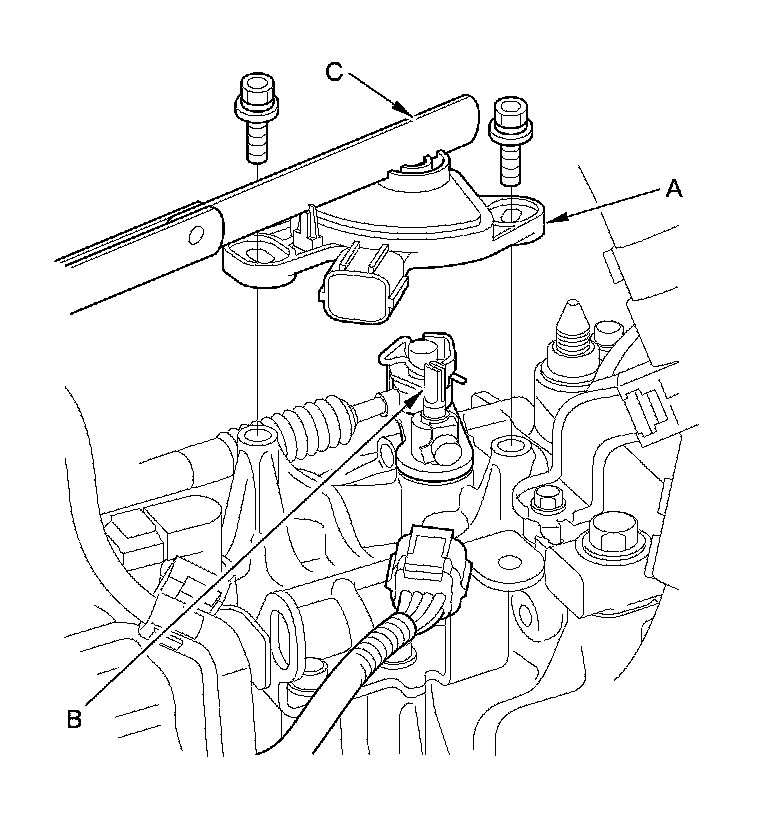 C

A

B