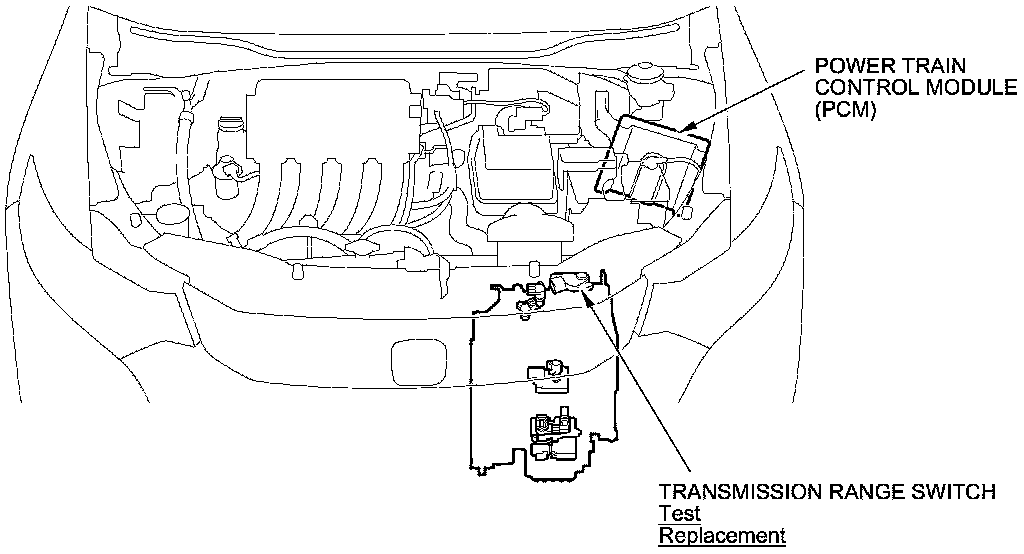 POWER TRAIN CONTROL MODULE (PCM)

TRANSMISSION RANGE SWITCH
Test
Replacement