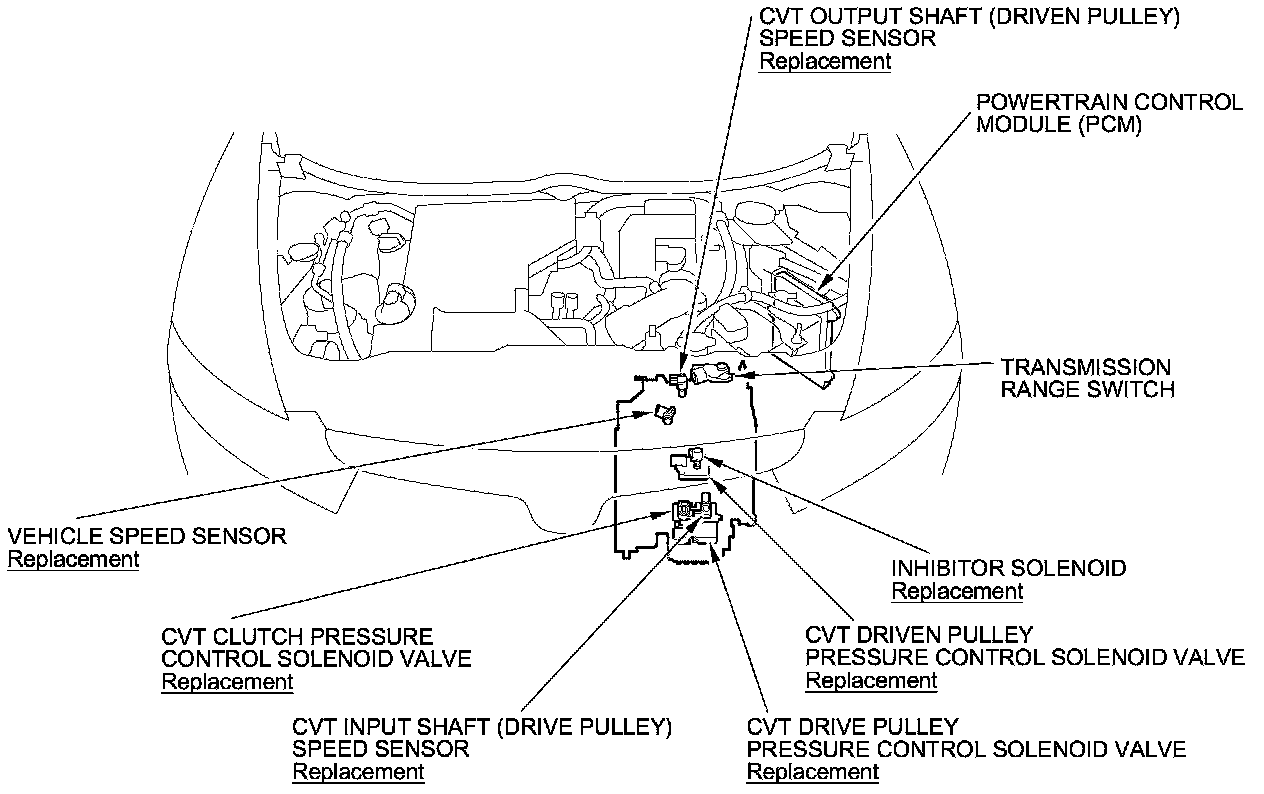 CVT OUTPUT SHAFT (DRIVEN PULLEY) SPEED SENSOR
Replacement

POWERTRAIN CONTROL MODULE (PCM)

TRANSMISSION RANGE SWITCH

VEHICLE SPEED SENSOR
Replacement

INHIBITOR SOLENOID
Replacement

CVT CLUTCH PRESSURE CONTROL SOLENOID VALVE
Replacement

CVT DRIVEN PULLEY PRESSURE CONTROL SOLENOID VALVE
Replacement

CVT INPUT SHAFT (DRIVE PULLEY) SPEED SENSOR
Replacement

CVT DRIVE PULLEY PRESSURE CONTROL SOLENOID VALVE
Replacement