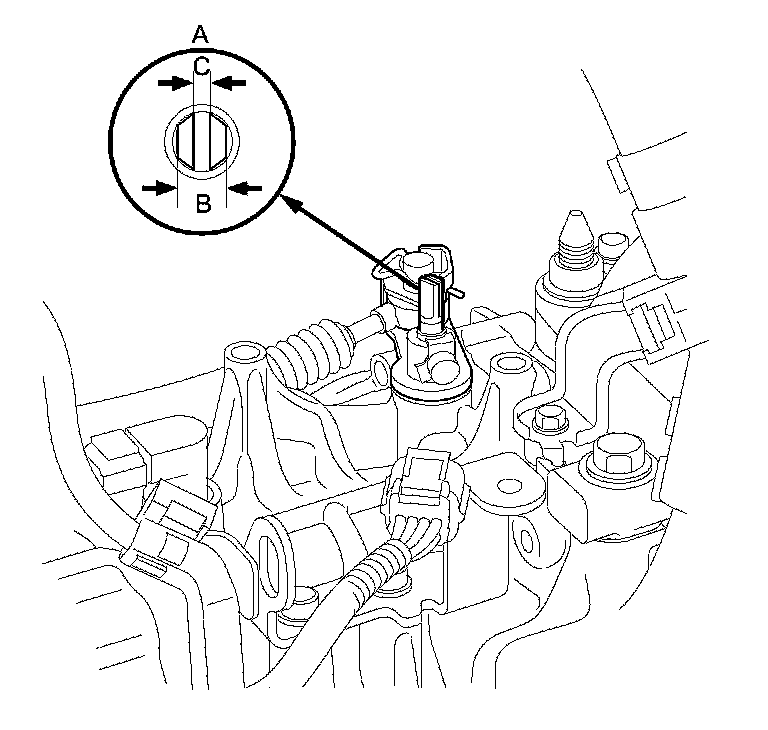 A
C
B