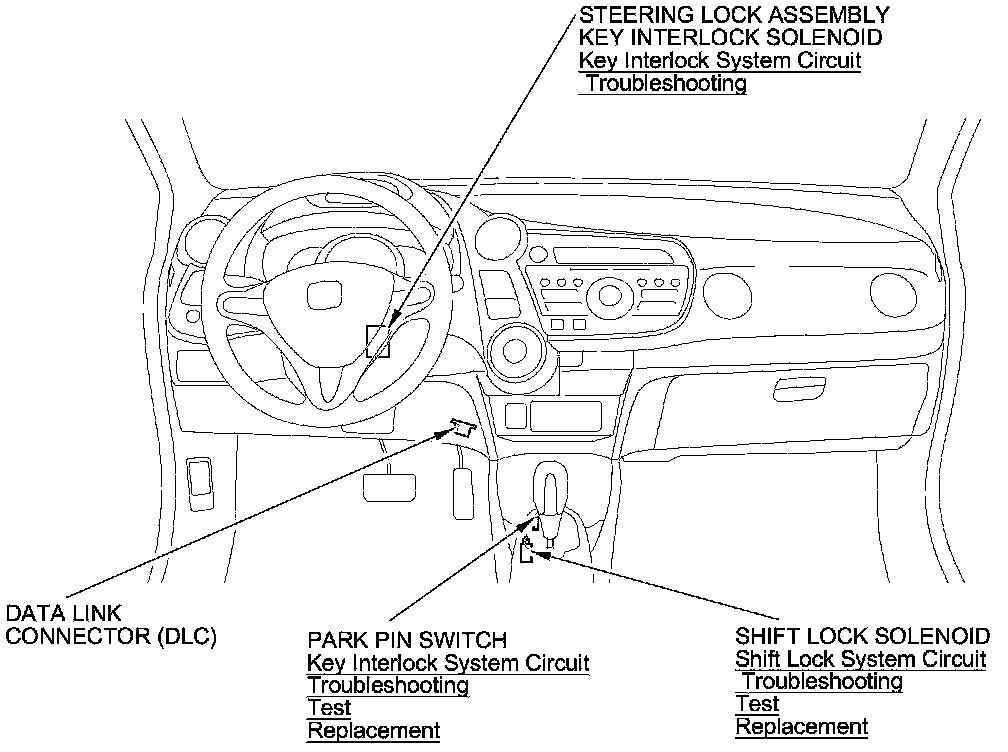 STEERING LOCK ASSEMBLY
KEY INTERLOCK SOLENOID
Key Interlock System Circuit
Troubleshooting

DATA LINK
CONNECTOR (DLC)

PARK PIN SWITCH
Key Interlock System Circuit
Troubleshooting
Test
Replacement

SHIFT LOCK SOLENOID
Shift Lock System Circuit
Troubleshooting
Test
Replacement