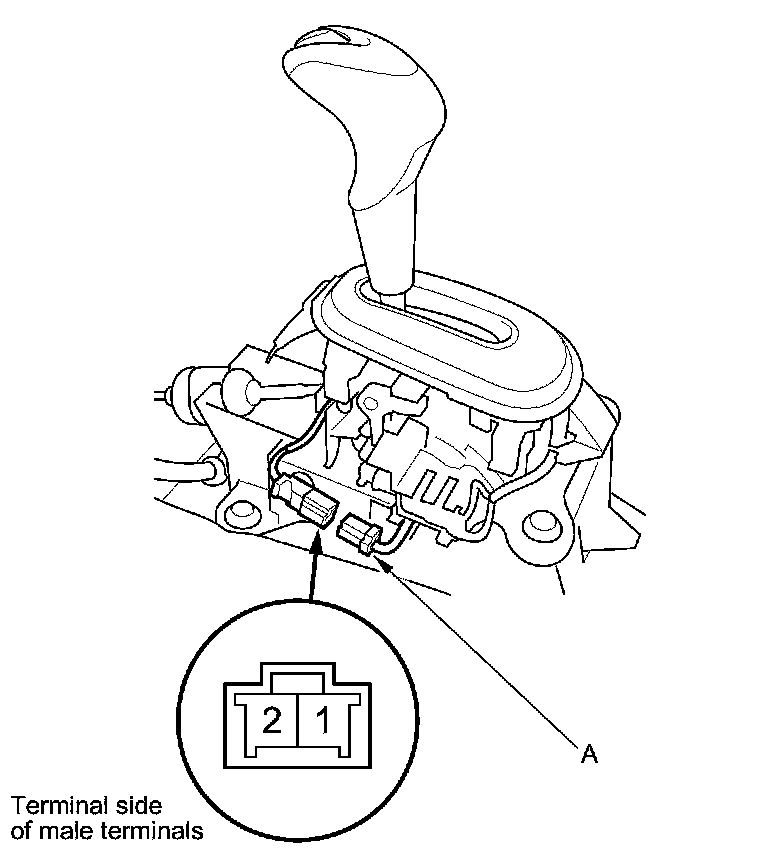 2 1

A

Terminal side
of male terminals