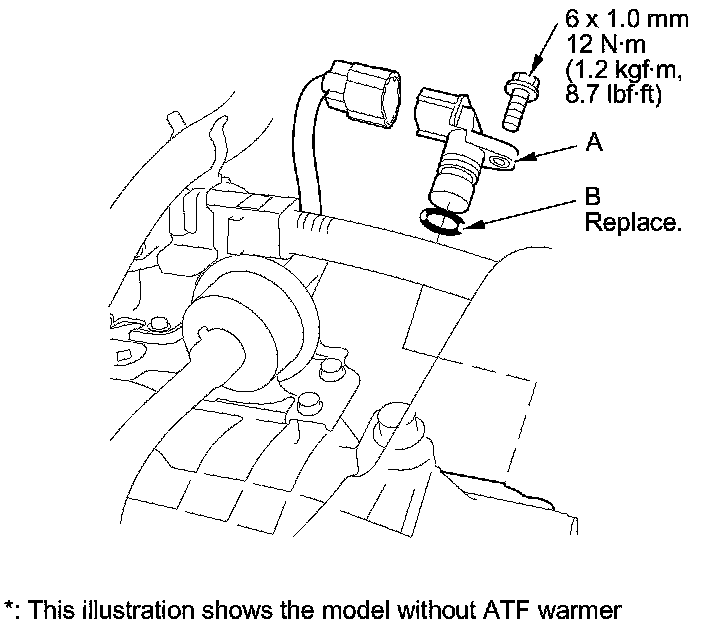 6 x 1.0 mm
12 N·m
(1.2 kgf·m,
8.7 lbf·ft)

A

B
Replace.

*: This illustration shows the model without ATF warmer