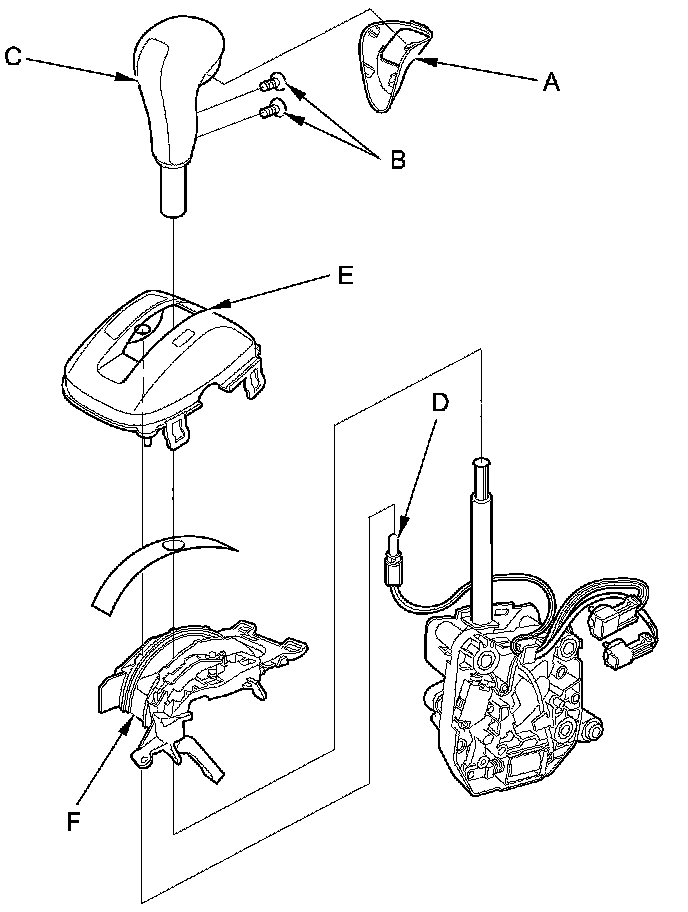 C
A
B
E
D
F