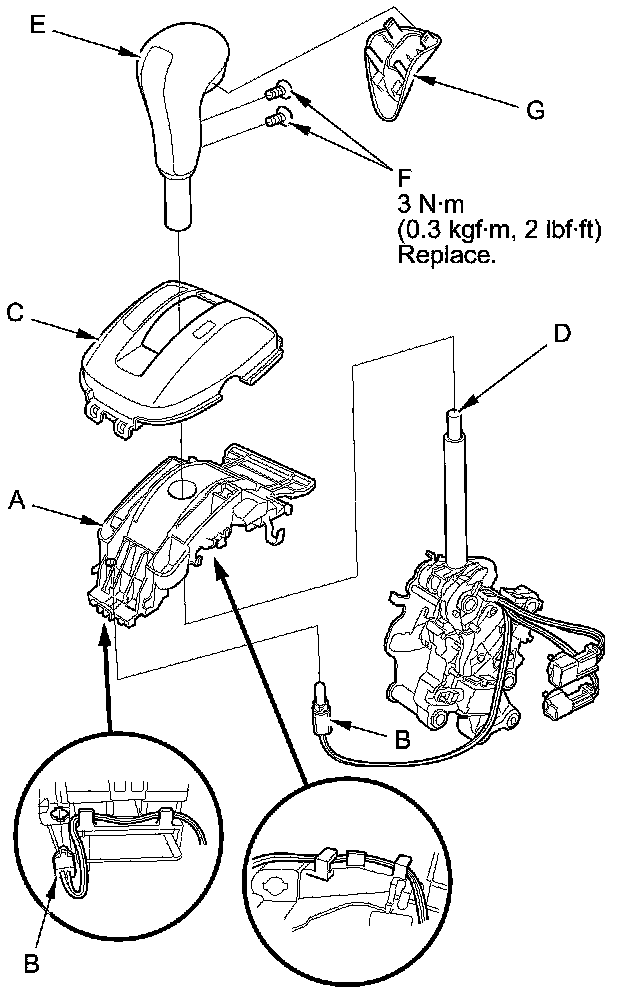 E

G

F
3 N·m
(0.3 kgf·m, 2 lbf·ft)
Replace.

C

D

A

B

B