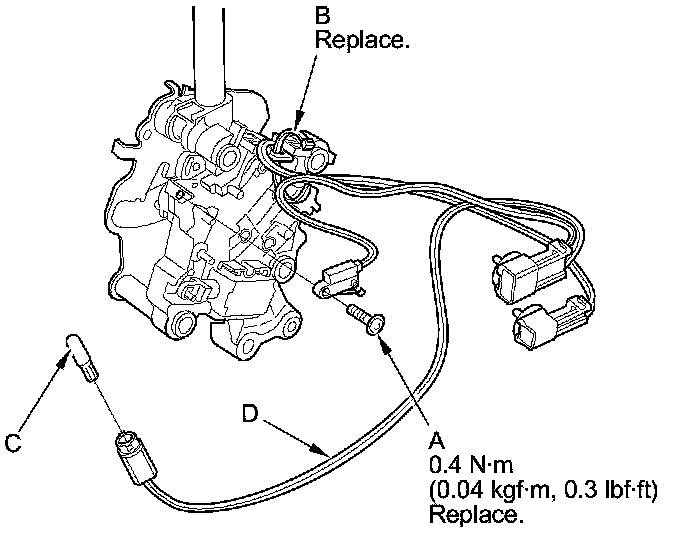 B
Replace.

C

D

A
0.4 N·m
(0.04 kgf·m, 0.3 lbf·ft)
Replace.