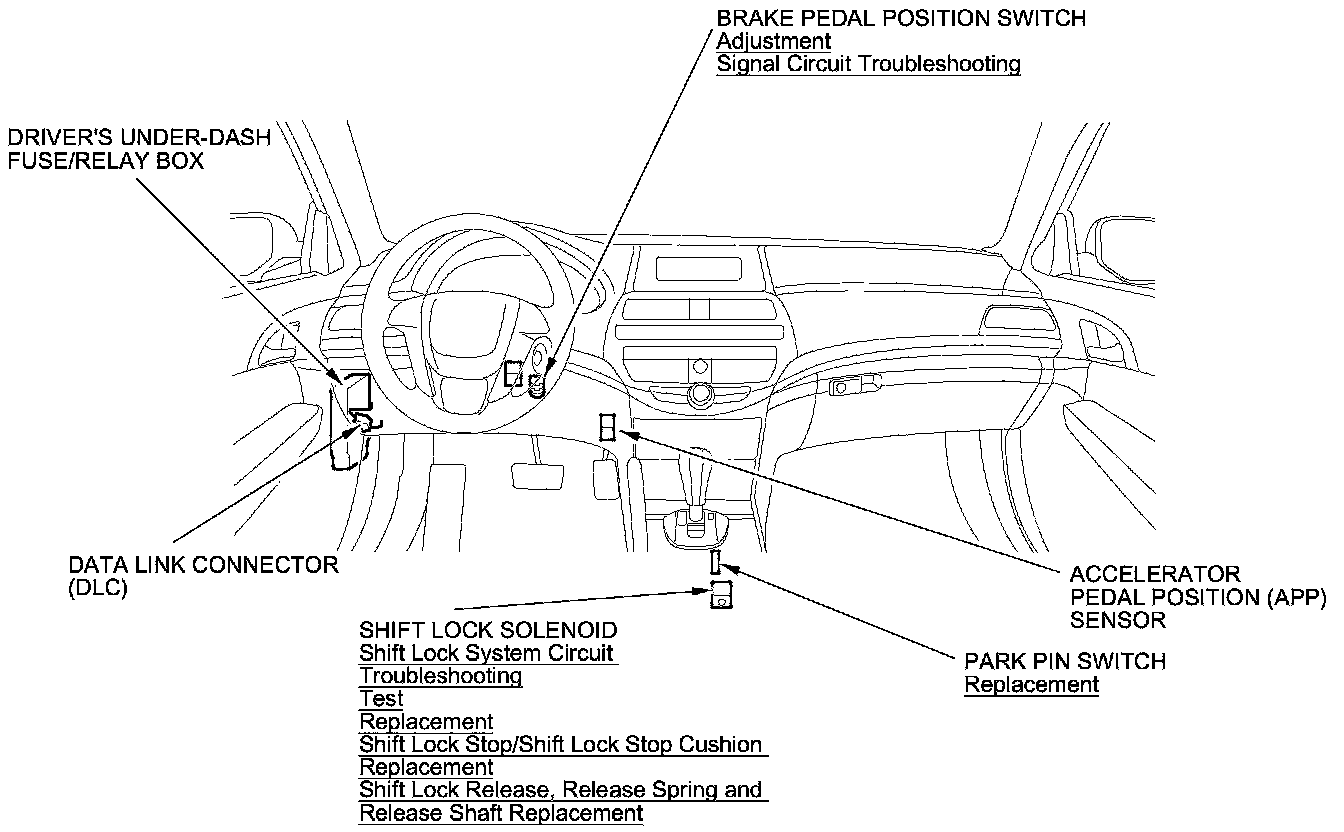 BRAKE PEDAL POSITION SWITCH
Adjustment
Signal Circuit Troubleshooting

DRIVER'S UNDER-DASH FUSE/RELAY BOX

DATA LINK CONNECTOR (DLC)

ACCELERATOR PEDAL POSITION (APP) SENSOR

PARK PIN SWITCH
Replacement

SHIFT LOCK SOLENOID
Shift Lock System Circuit Troubleshooting
Test
Replacement
Shift Lock Stop/Shift Lock Stop Cushion Replacement
Shift Lock Release, Release Spring and Release Shaft Replacement