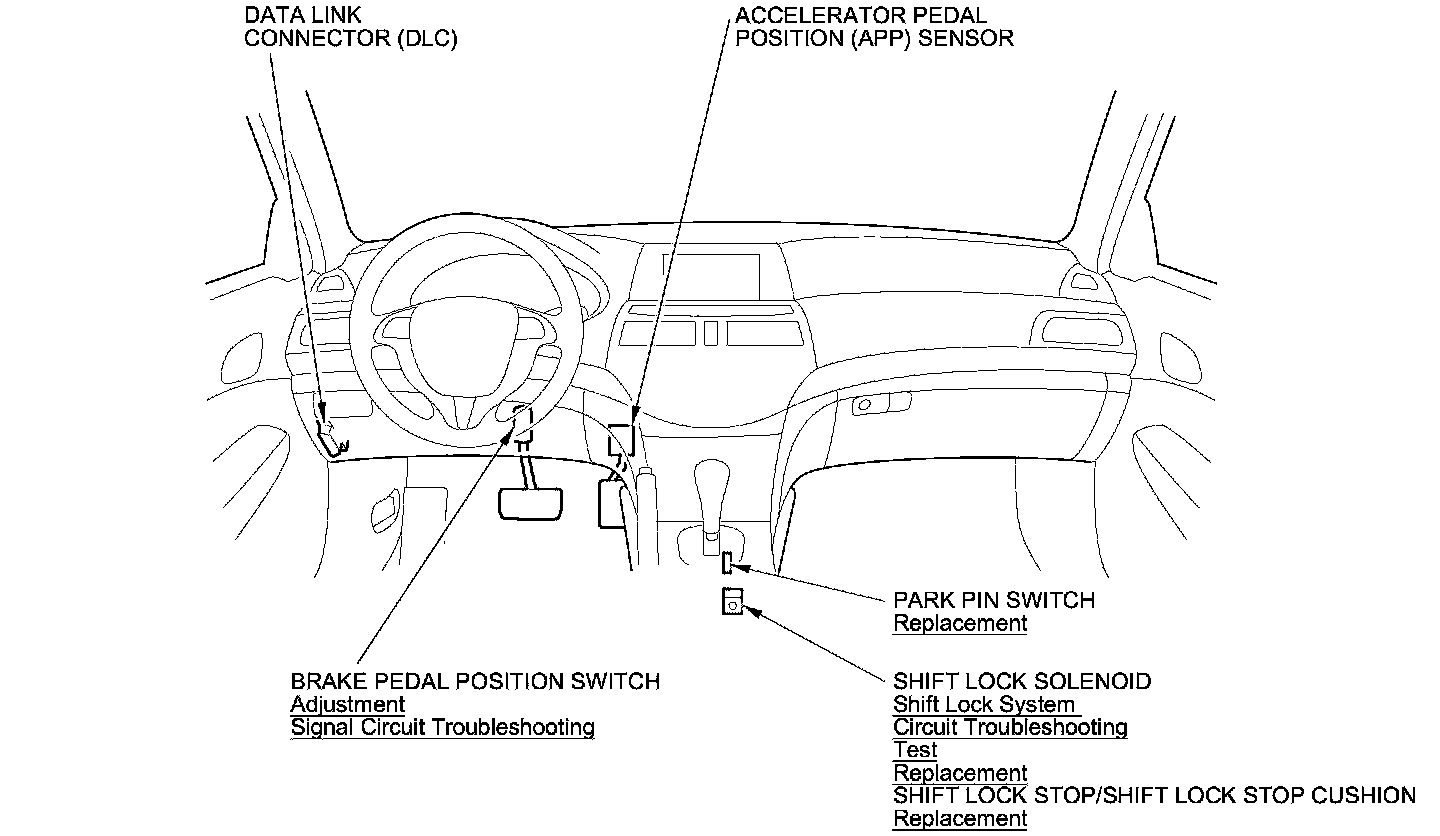 DATA LINK CONNECTOR (DLC)

ACCELERATOR PEDAL POSITION (APP) SENSOR

PARK PIN SWITCH
Replacement

BRAKE PEDAL POSITION SWITCH
Adjustment
Signal Circuit Troubleshooting

SHIFT LOCK SOLENOID
Shift Lock System Circuit Troubleshooting
Test
Replacement
SHIFT LOCK STOP/SHIFT LOCK STOP CUSHION
Replacement