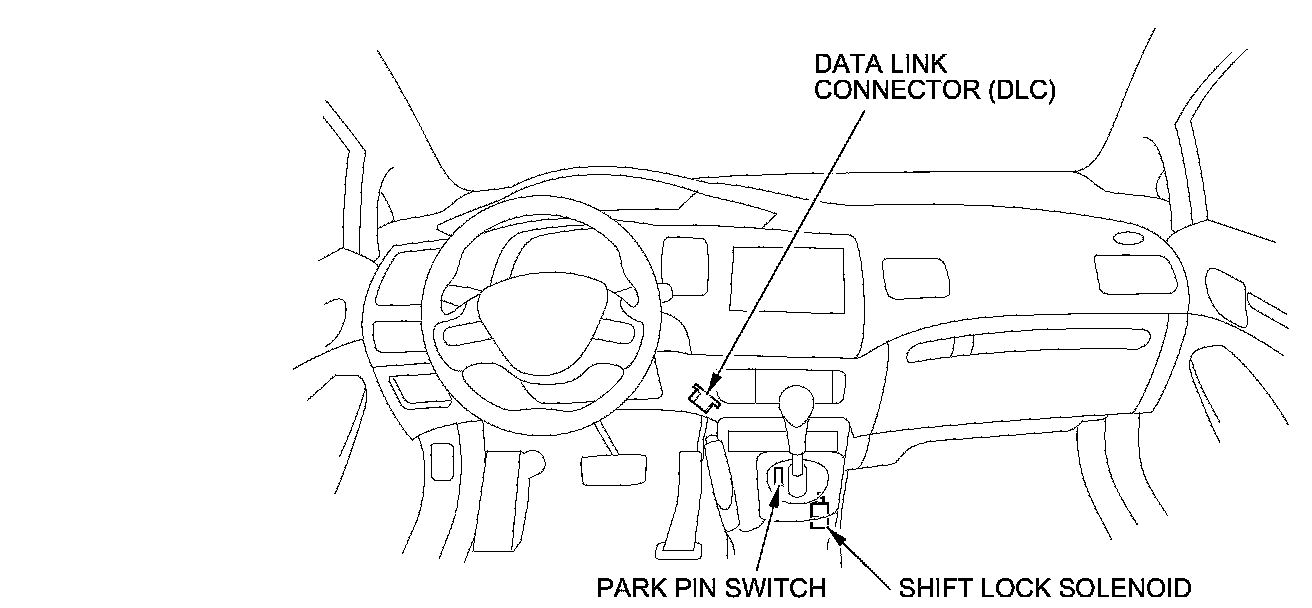 DATA LINK CONNECTOR (DLC)

PARK PIN SWITCH

SHIFT LOCK SOLENOID