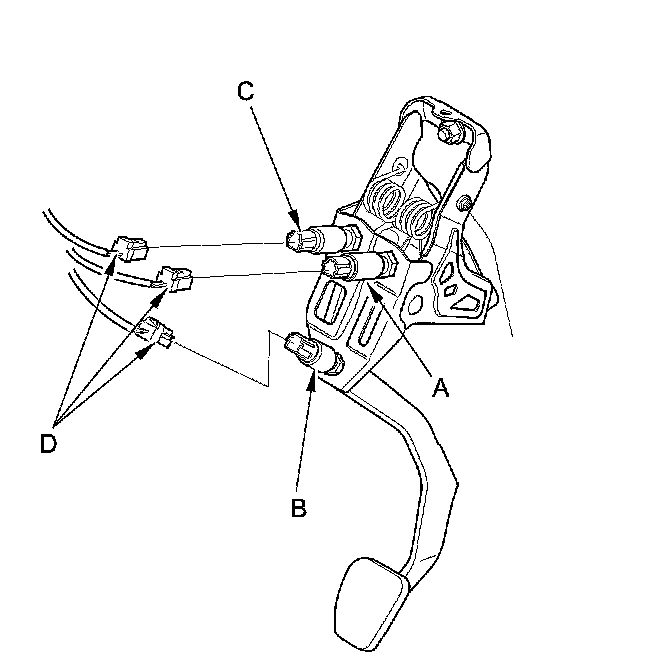 C
A
D
B