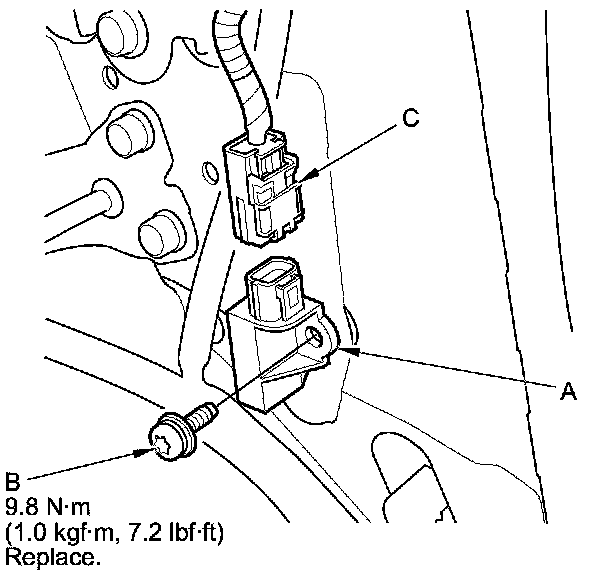 C

A

B
9.8 N·m
(1.0 kgf·m, 7.2 lbf·ft)
Replace.