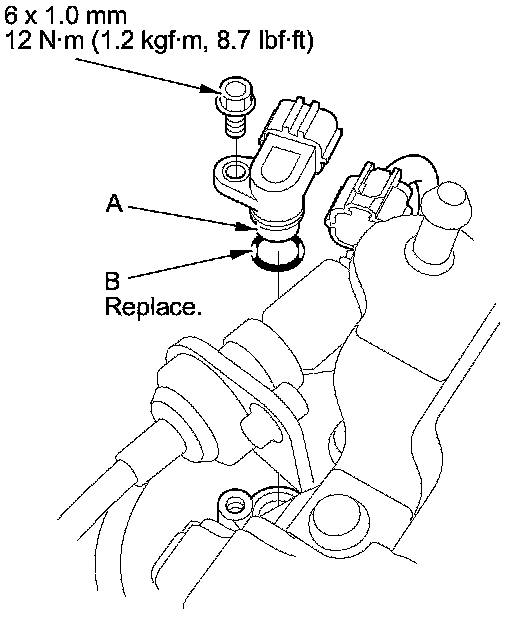 6 x 1.0 mm
12 N·m (1.2 kgf·m, 8.7 lbf·ft)

A

B
Replace.