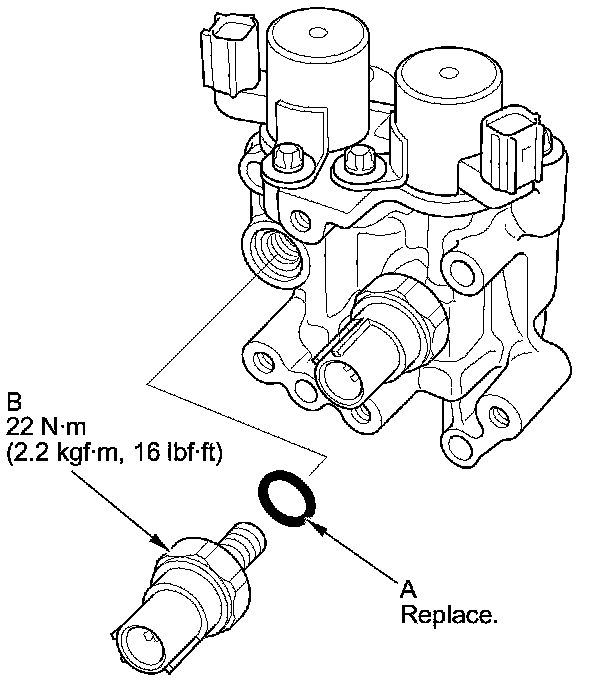 B
22 N·m
(2.2 kgf·m, 16 lbf·ft)

A
Replace.