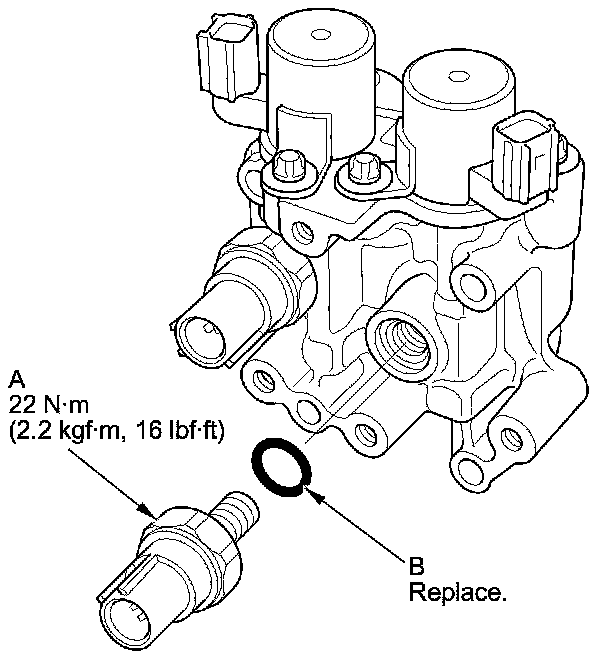 A
22 N·m
(2.2 kgf·m, 16 lbf·ft)

B
Replace.