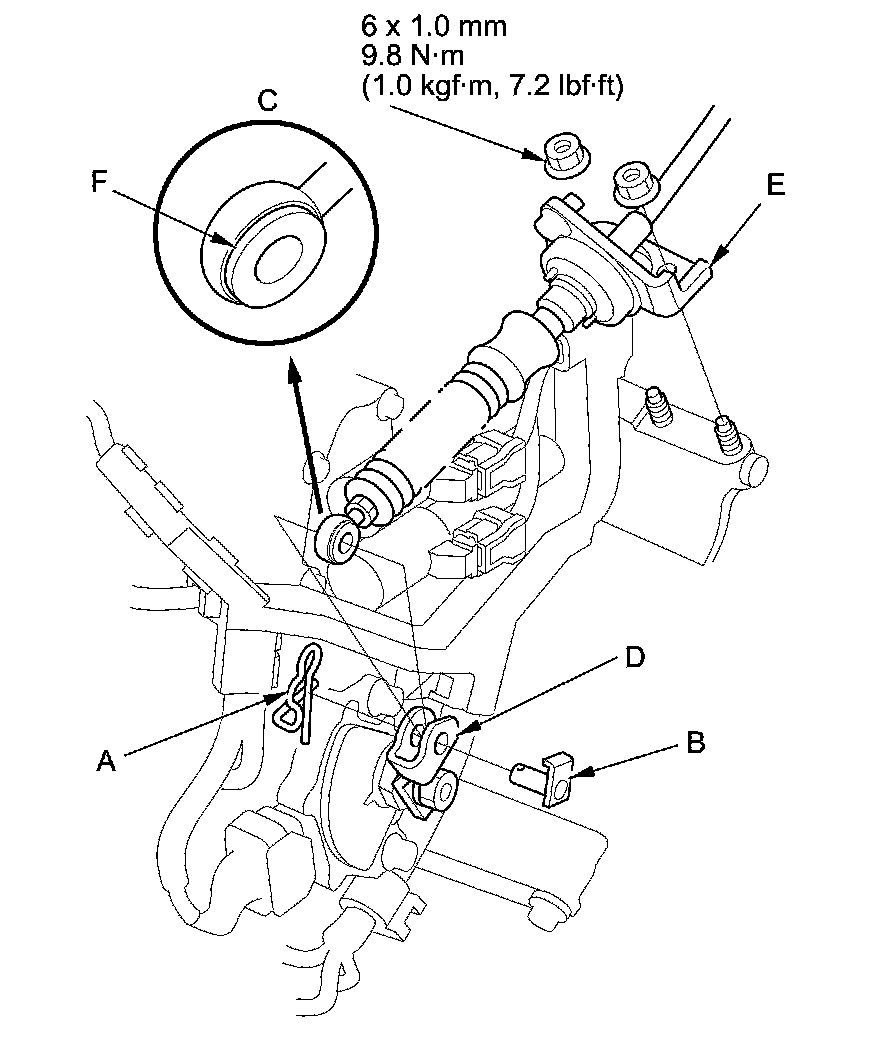 6 x 1.0 mm
9.8 N·m
(1.0 kgf·m, 7.2 lbf·ft)

C

F

E

D

A

B