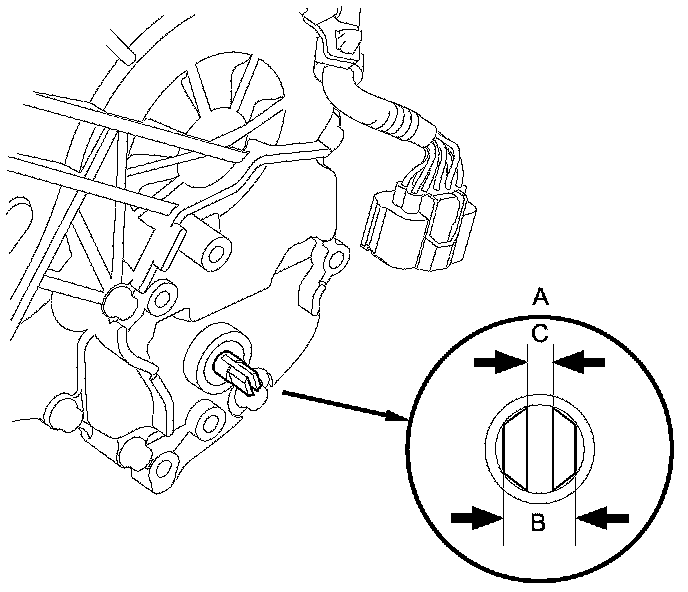 A
C
B