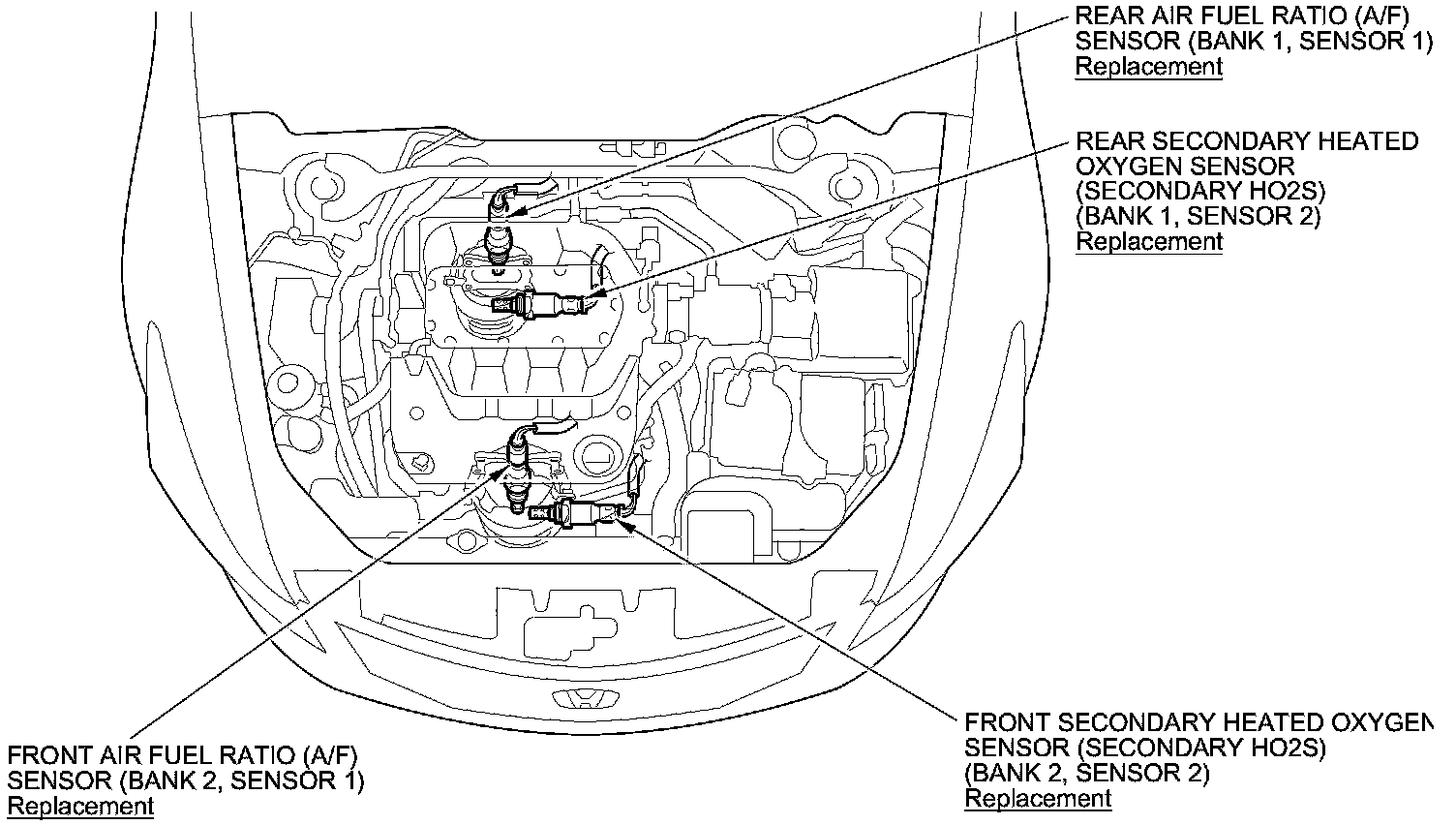 REAR AIR FUEL RATIO (A/F) SENSOR (BANK 1, SENSOR 1)
Replacement

REAR SECONDARY HEATED OXYGEN SENSOR (SECONDARY HO2S) (BANK 1, SENSOR 2)
Replacement

FRONT AIR FUEL RATIO (A/F) SENSOR (BANK 2, SENSOR 1)
Replacement

FRONT SECONDARY HEATED OXYGEN SENSOR (SECONDARY HO2S) (BANK 2, SENSOR 2)
Replacement