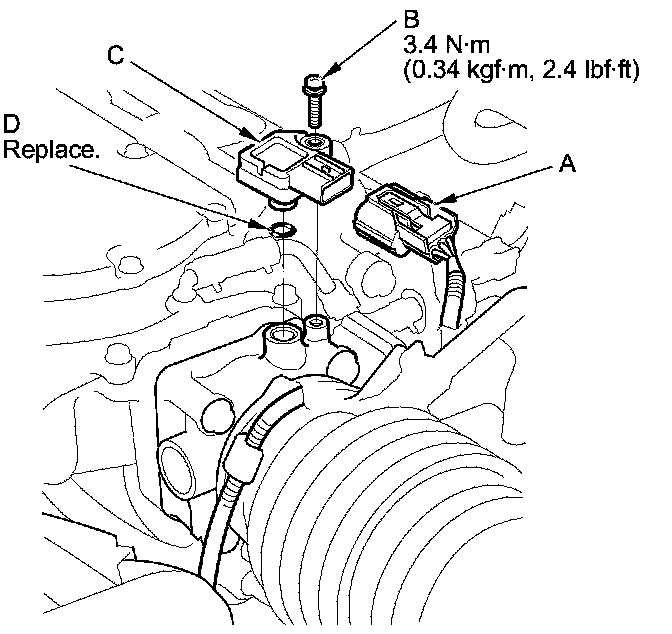 B
3.4 N·m
(0.34 kgf·m, 2.4 lbf·ft)

C

D
Replace.

A