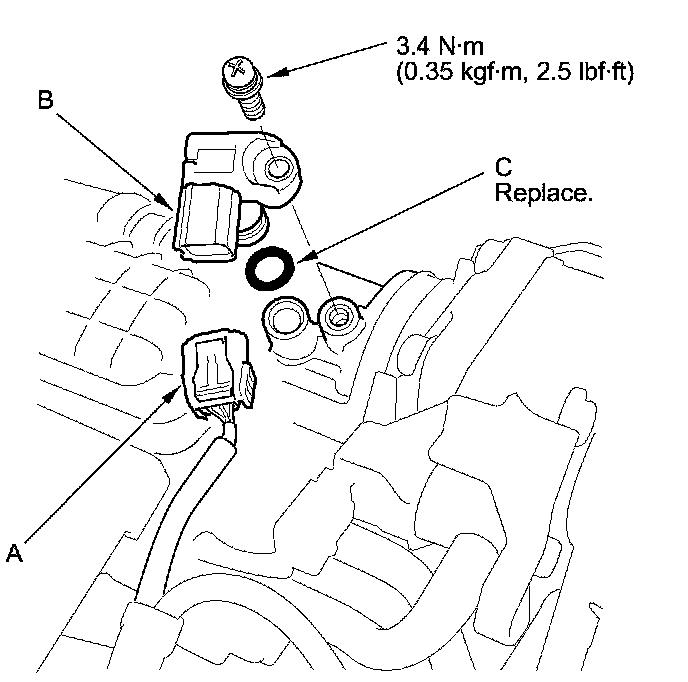 3.4 N·m
(0.35 kgf·m, 2.5 lbf·ft)

B

C
Replace.

A