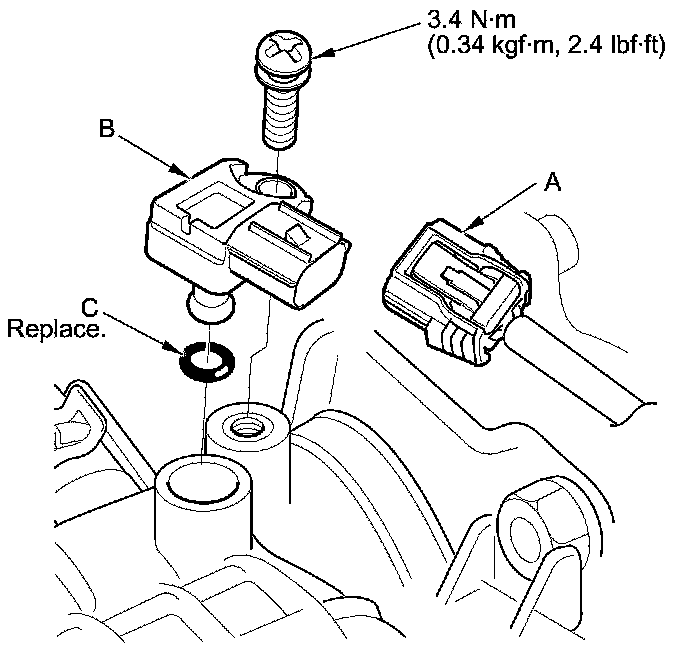 3.4 N·m
(0.34 kgf·m, 2.4 lbf·ft)

B

A

C
Replace.