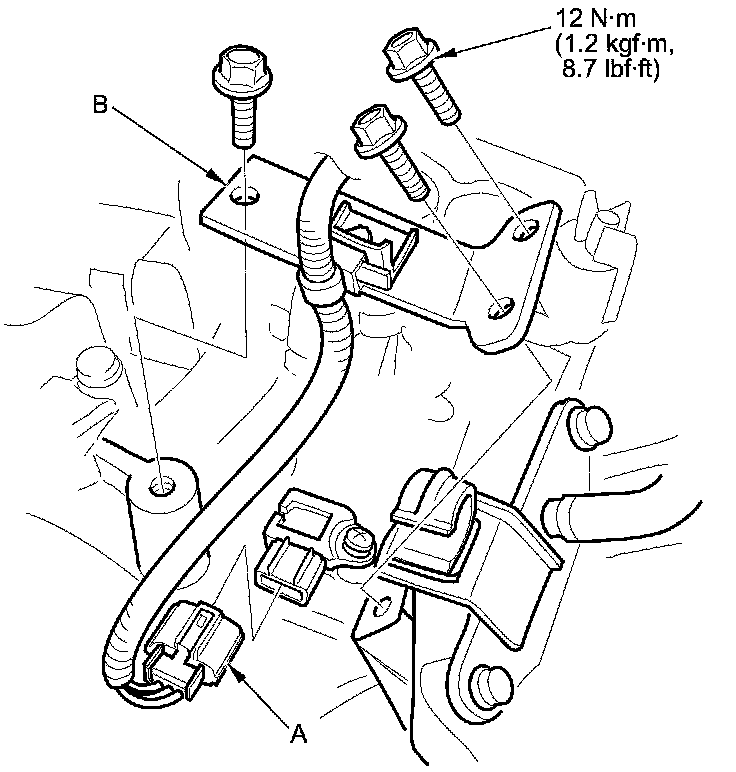 12 N·m
(1.2 kgf·m,
8.7 lbf·ft)

B

A