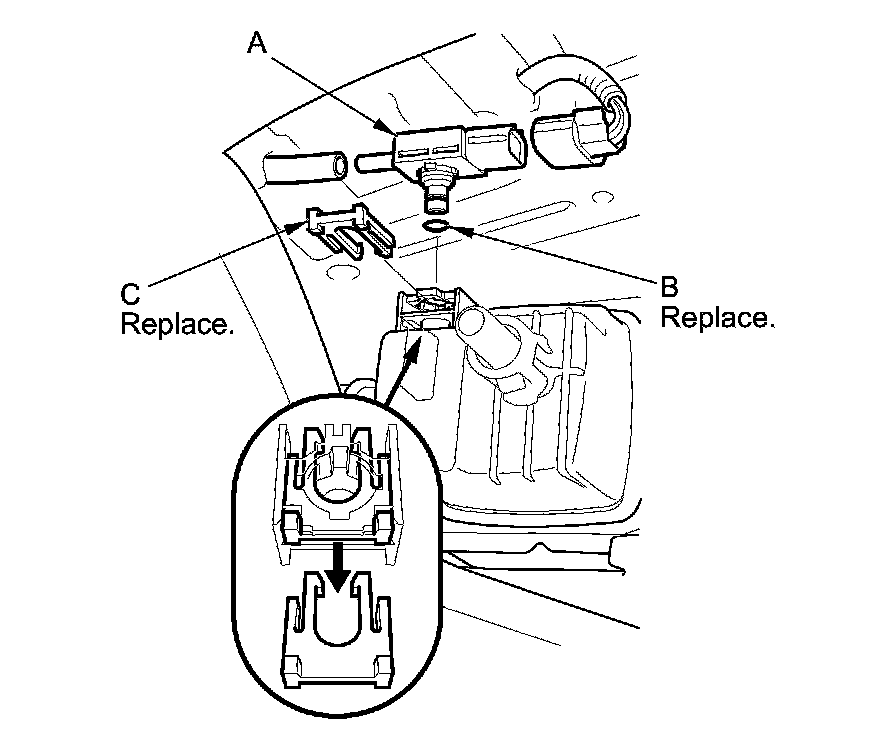 A

C
Replace.

B
Replace.