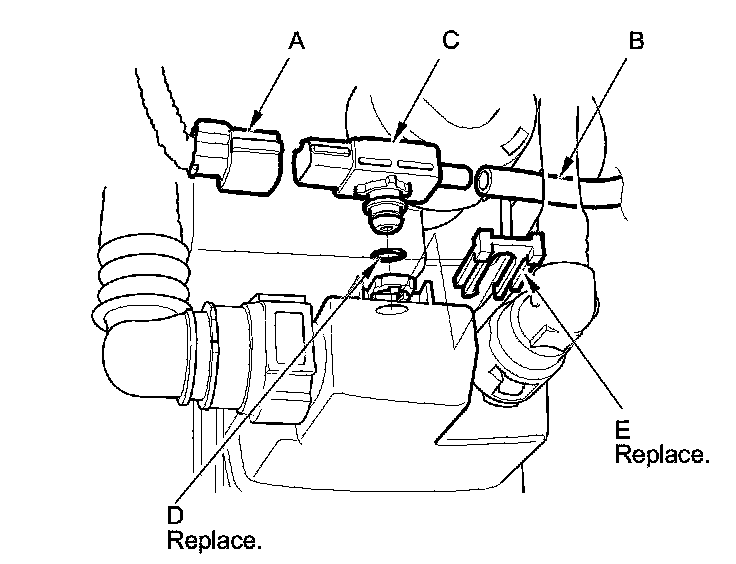 A

C

B

E
Replace.

D
Replace.