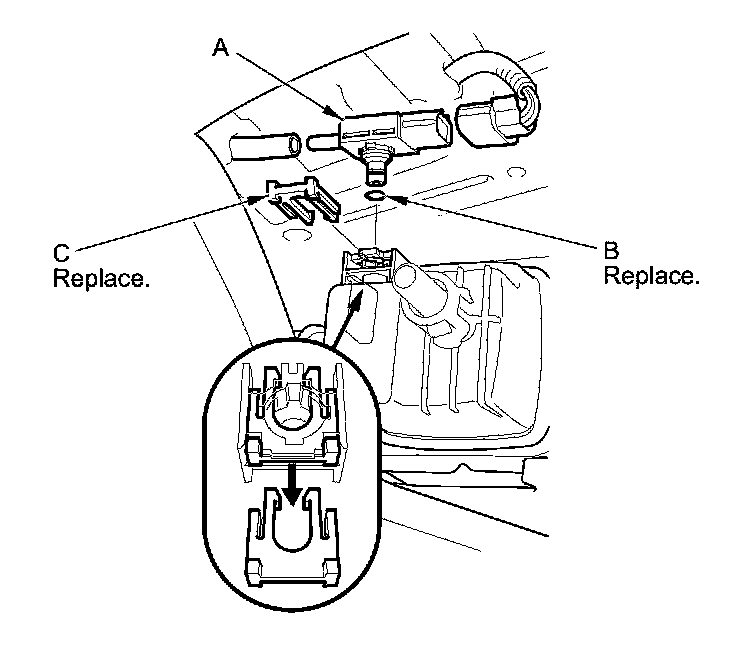 A

C
Replace.

B
Replace.