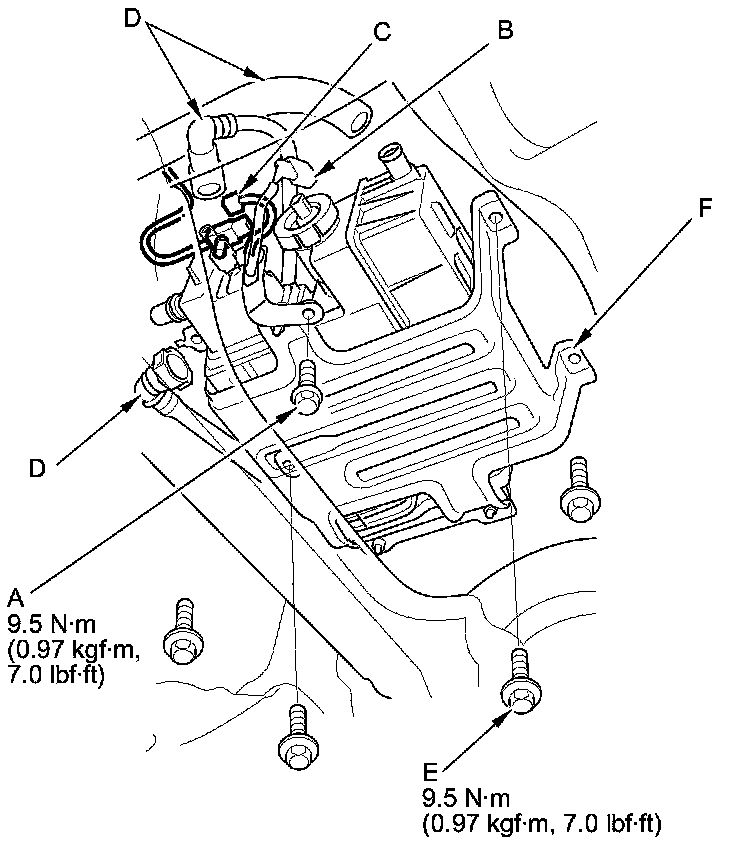 D

C

B

F

D

A
9.5 N·m
(0.97 kgf·m,
7.0 lbf·ft)

E
9.5 N·m
(0.97 kgf·m, 7.0 lbf·ft)