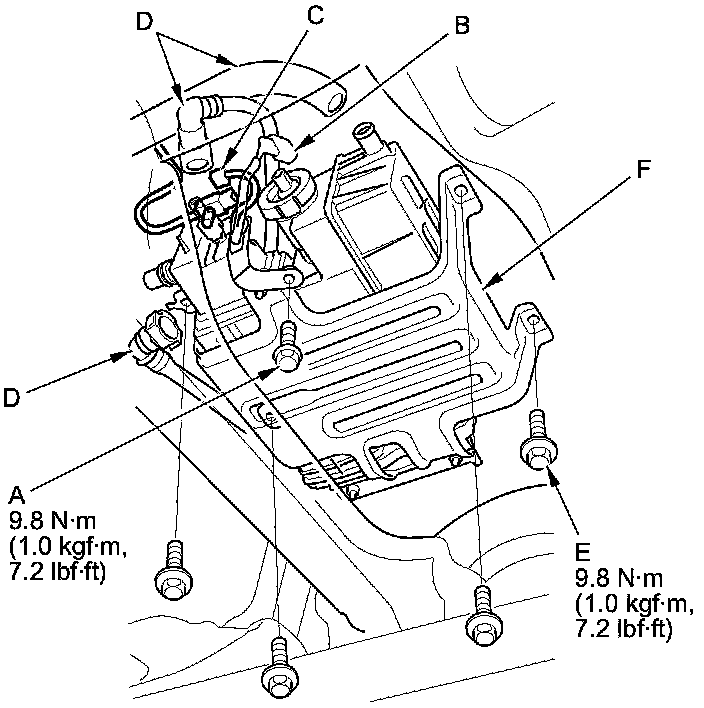 D
C
B
F
D
A
9.8 N·m
(1.0 kgf·m,
7.2 lbf·ft)
E
9.8 N·m
(1.0 kgf·m,
7.2 lbf·ft)