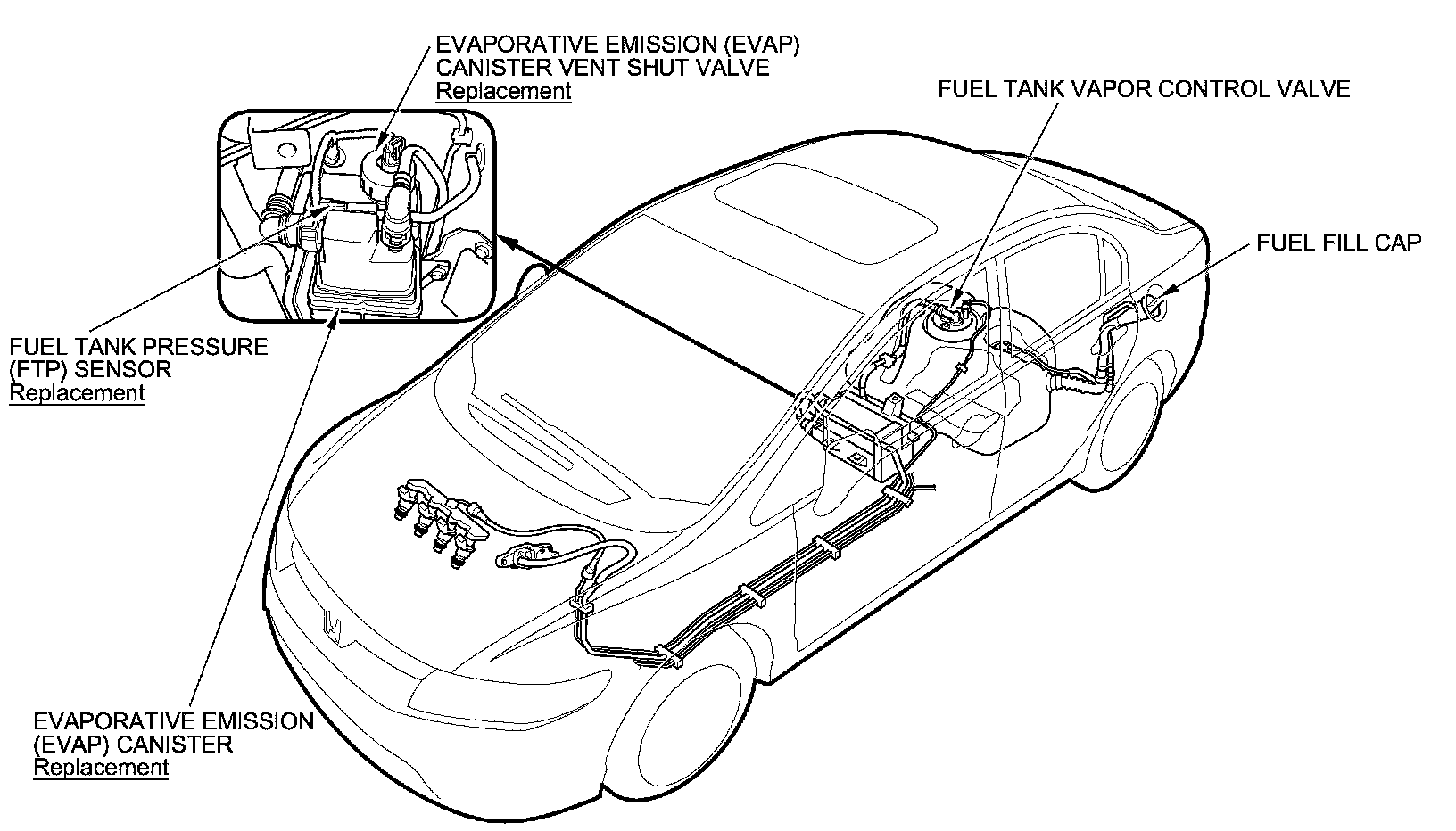 EVAPORATIVE EMISSION (EVAP) CANISTER VENT SHUT VALVE
Replacement

FUEL TANK VAPOR CONTROL VALVE

FUEL FILL CAP

FUEL TANK PRESSURE (FTP) SENSOR
Replacement

EVAPORATIVE EMISSION (EVAP) CANISTER
Replacement