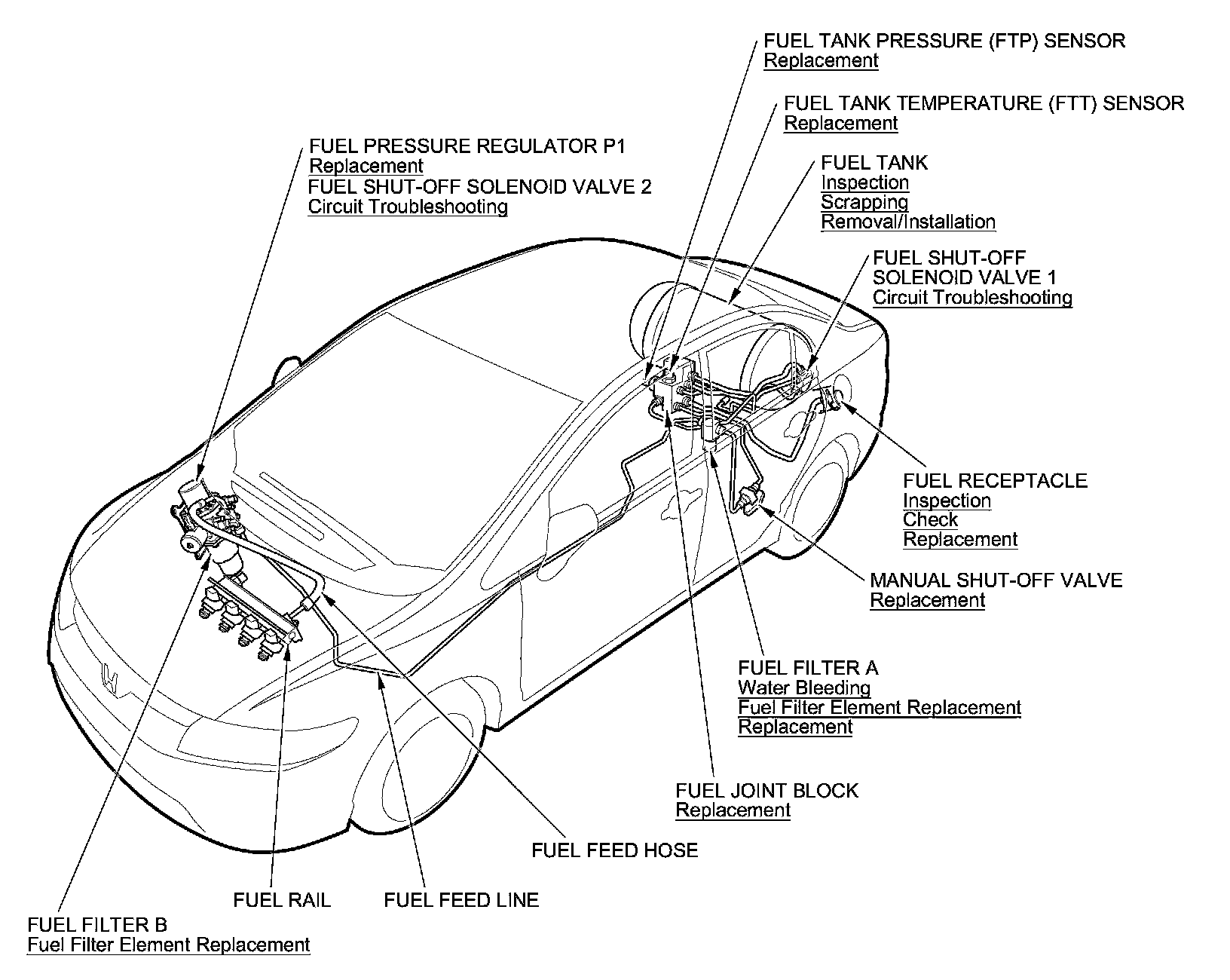 FUEL TANK PRESSURE (FTP) SENSOR
Replacement

FUEL TANK TEMPERATURE (FTT) SENSOR
Replacement

FUEL PRESSURE REGULATOR P1
Replacement
FUEL SHUT-OFF SOLENOID VALVE 2
Circuit Troubleshooting

FUEL TANK
Inspection
Scrapping
Removal/Installation

FUEL SHUT-OFF SOLENOID VALVE 1
Circuit Troubleshooting

FUEL RECEPTACLE
Inspection
Check
Replacement

MANUAL SHUT-OFF VALVE
Replacement

FUEL FILTER A
Water Bleeding
Fuel Filter Element Replacement
Replacement

FUEL JOINT BLOCK
Replacement

FUEL FEED HOSE

FUEL RAIL

FUEL FEED LINE

FUEL FILTER B
Fuel Filter Element Replacement