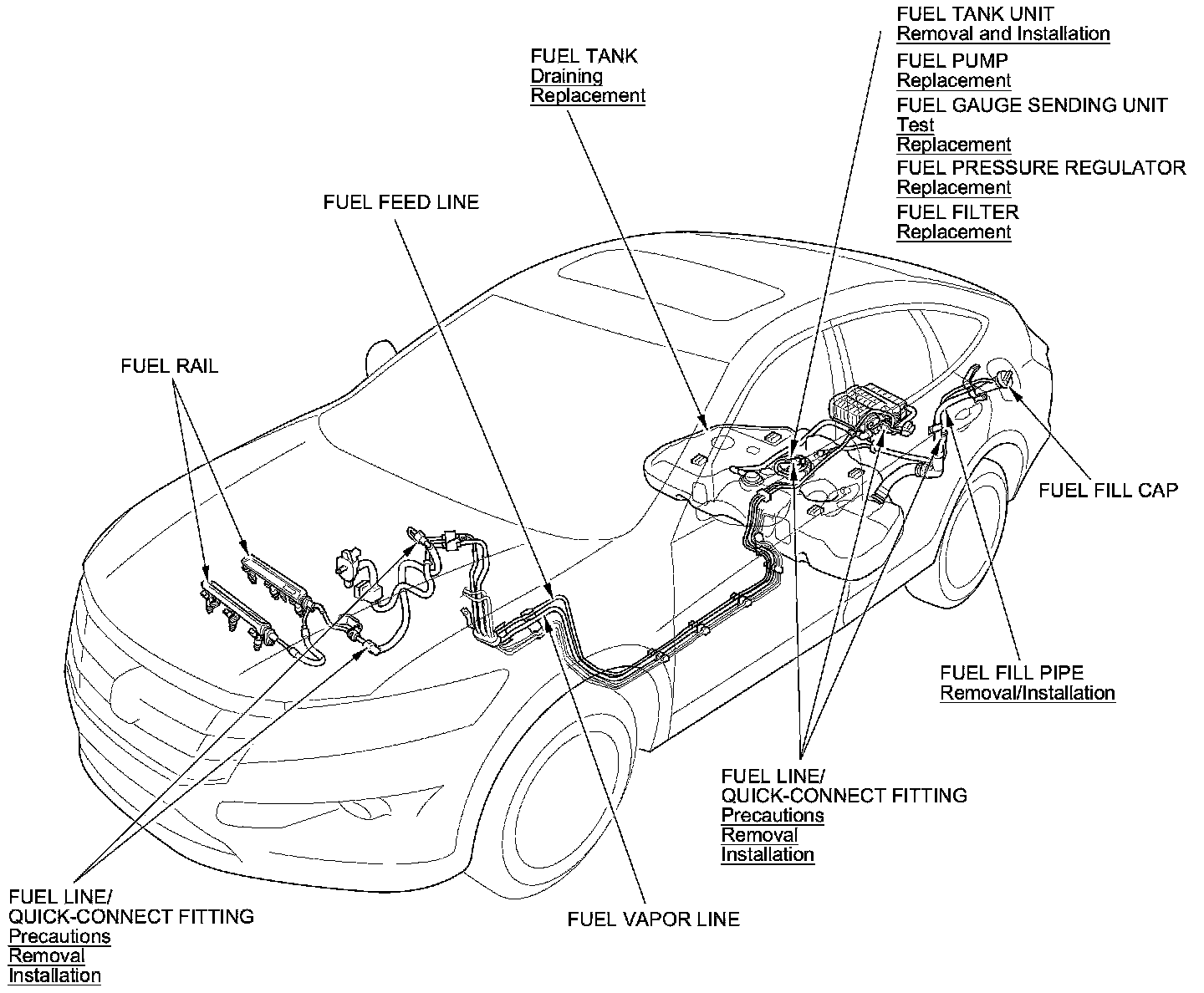 FUEL TANK UNIT
Removal and Installation
FUEL PUMP
Replacement
FUEL GAUGE SENDING UNIT
Test
Replacement
FUEL PRESSURE REGULATOR
Replacement
FUEL FILTER
Replacement

FUEL TANK
Draining
Replacement

FUEL FEED LINE

FUEL RAIL

FUEL FILL CAP

FUEL FILL PIPE
Removal/Installation

FUEL LINE/
QUICK-CONNECT FITTING
Precautions
Removal
Installation

FUEL LINE/
QUICK-CONNECT FITTING
Precautions
Removal
Installation

FUEL VAPOR LINE