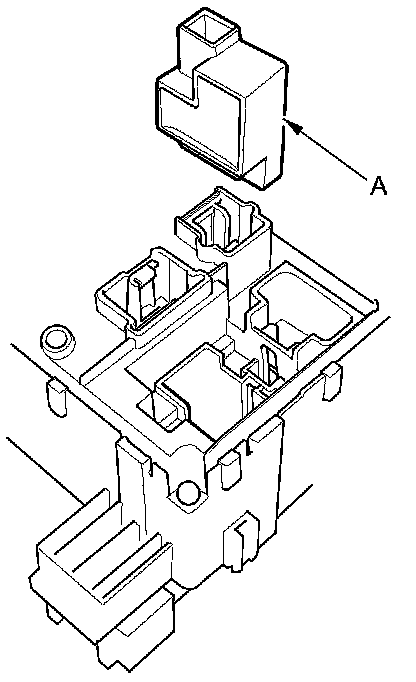 A