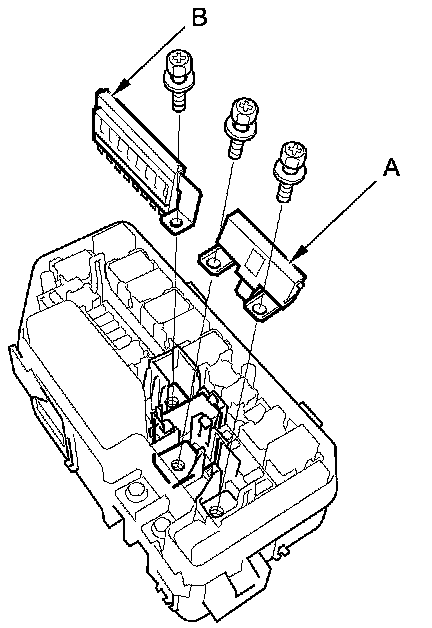 B

A