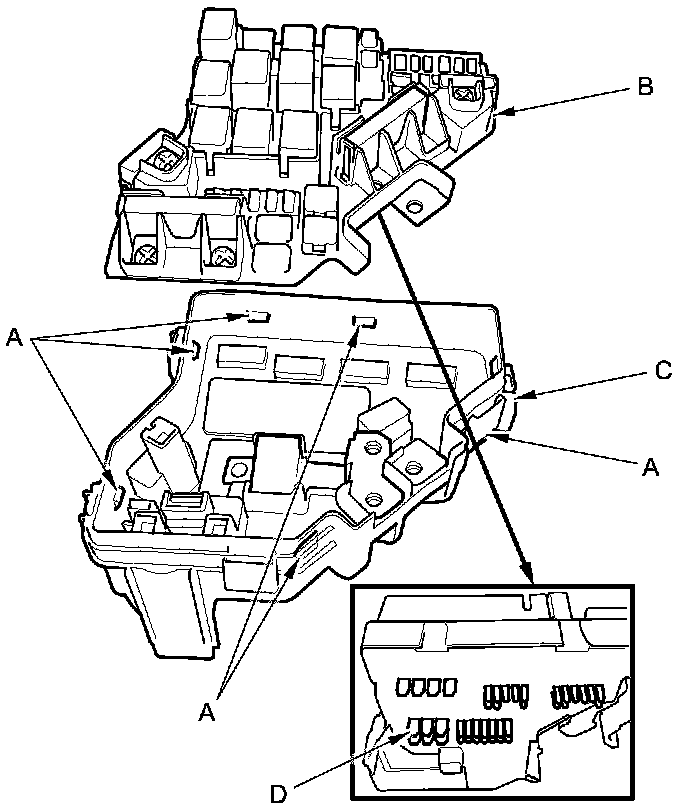 B
A
C
A
A
D