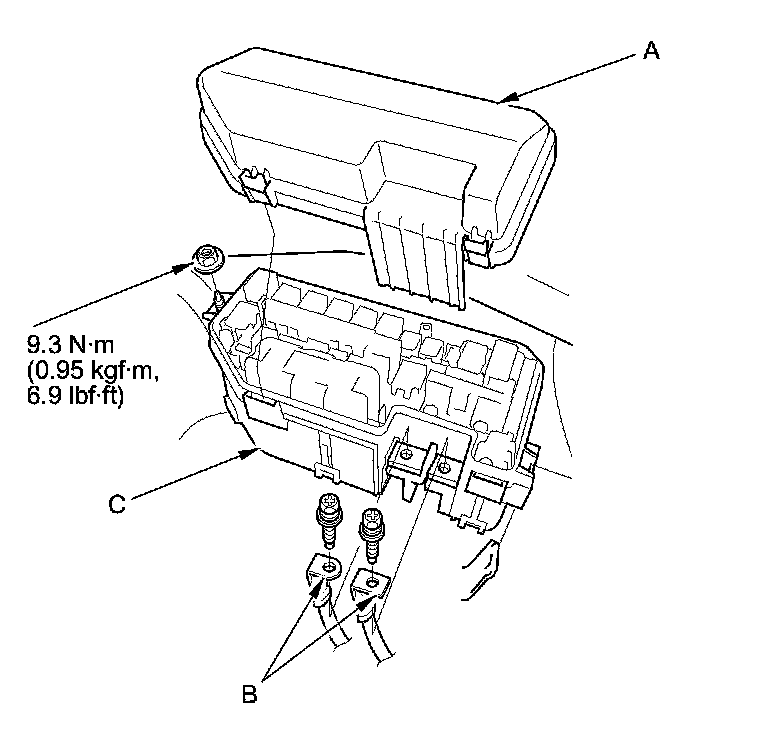 A

9.3 N·m
(0.95 kgf·m,
6.9 lbf·ft)

C

B