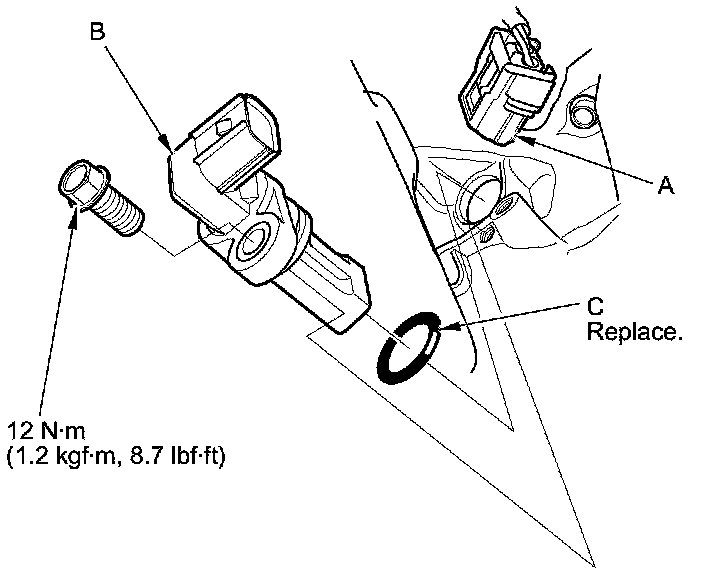 B

A

C
Replace.

12 N·m
(1.2 kgf·m, 8.7 lbf·ft)