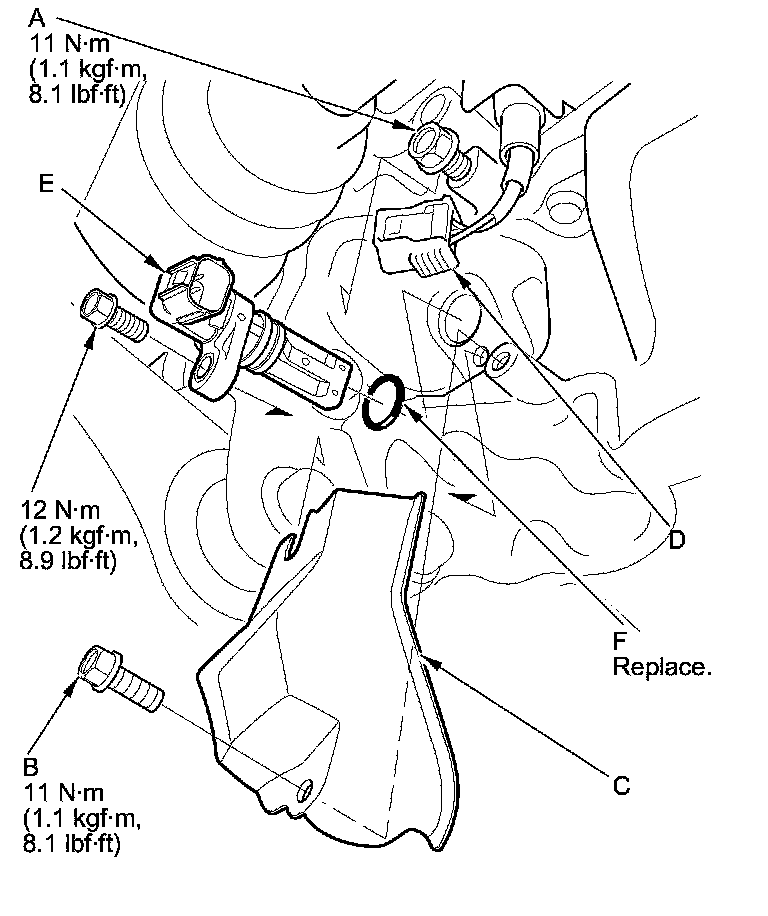 A
11 N·m
(1.1 kgf·m,
8.1 lbf·ft)

E

12 N·m
(1.2 kgf·m,
8.9 lbf·ft)

D

F
Replace.

B
11 N·m
(1.1 kgf·m,
8.1 lbf·ft)

C