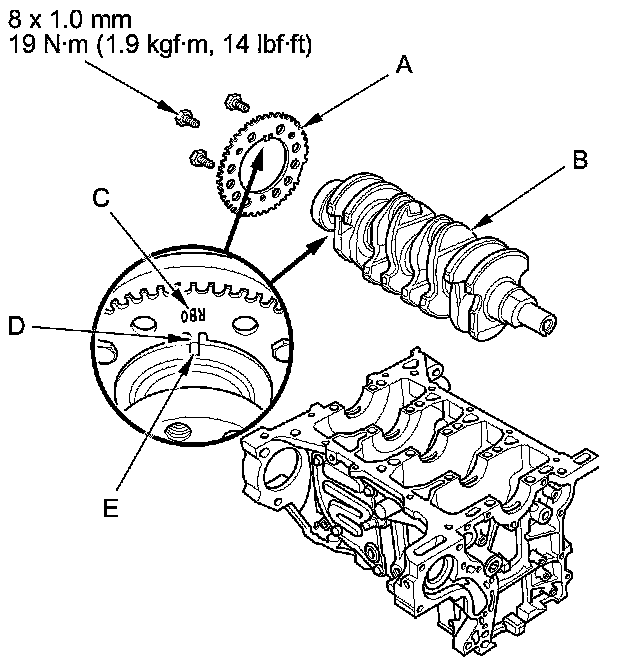 8 x 1.0 mm
19 N·m (1.9 kgf·m, 14 lbf·ft)

A

B

C

RB0

D

E