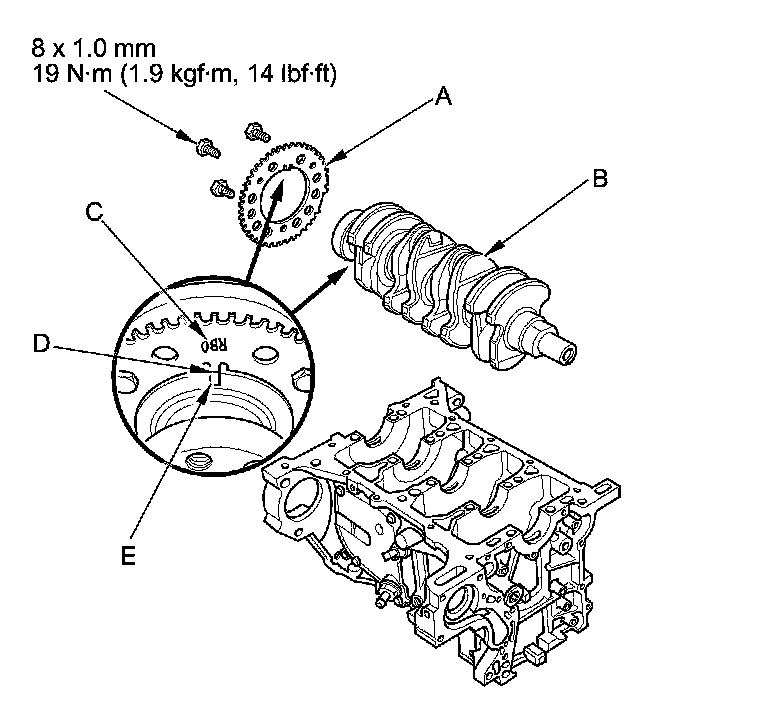 8 x 1.0 mm
19 N·m (1.9 kgf·m, 14 lbf·ft)

A

B

C

RB0

D

E