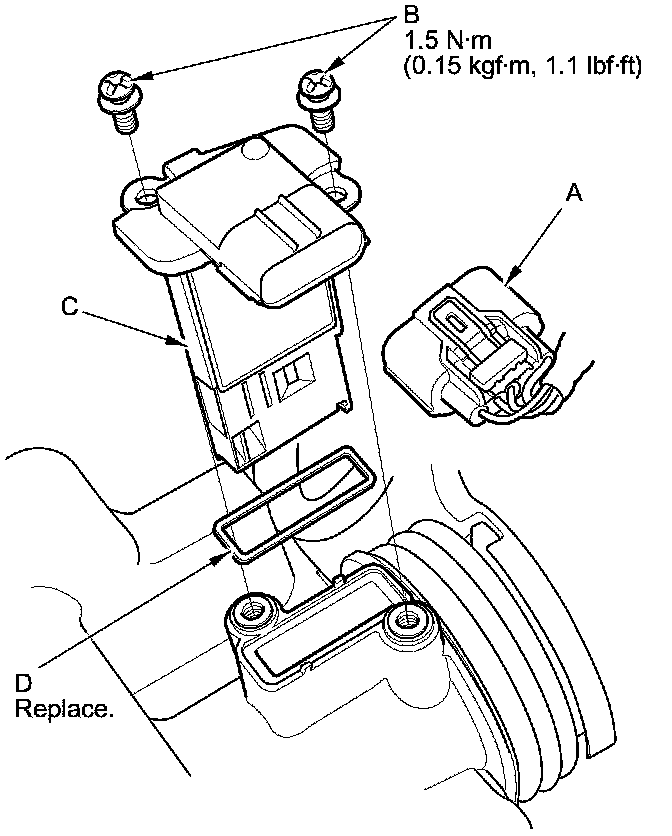 B
1.5 N·m
(0.15 kgf·m, 1.1 lbf·ft)

A

C

D
Replace.